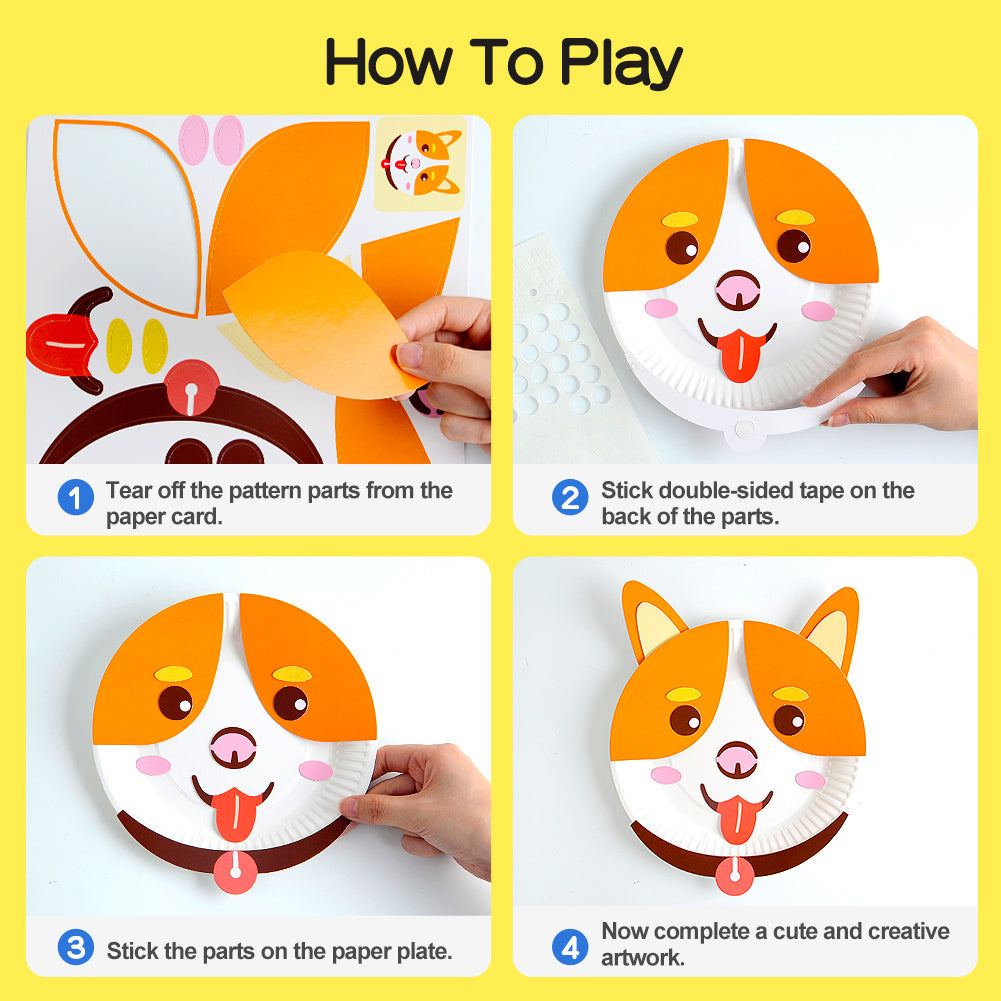 How To Play

1 Tear off the pattern parts from the paper card.

2 Stick double-sided tape on the back of the parts.

3 Stick the parts on the paper plate.

4 Now complete a cute and creative artwork.