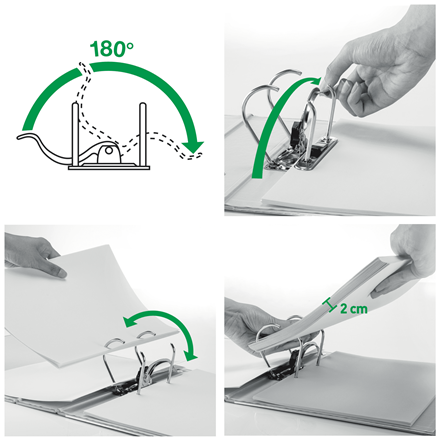 180°

2 cm